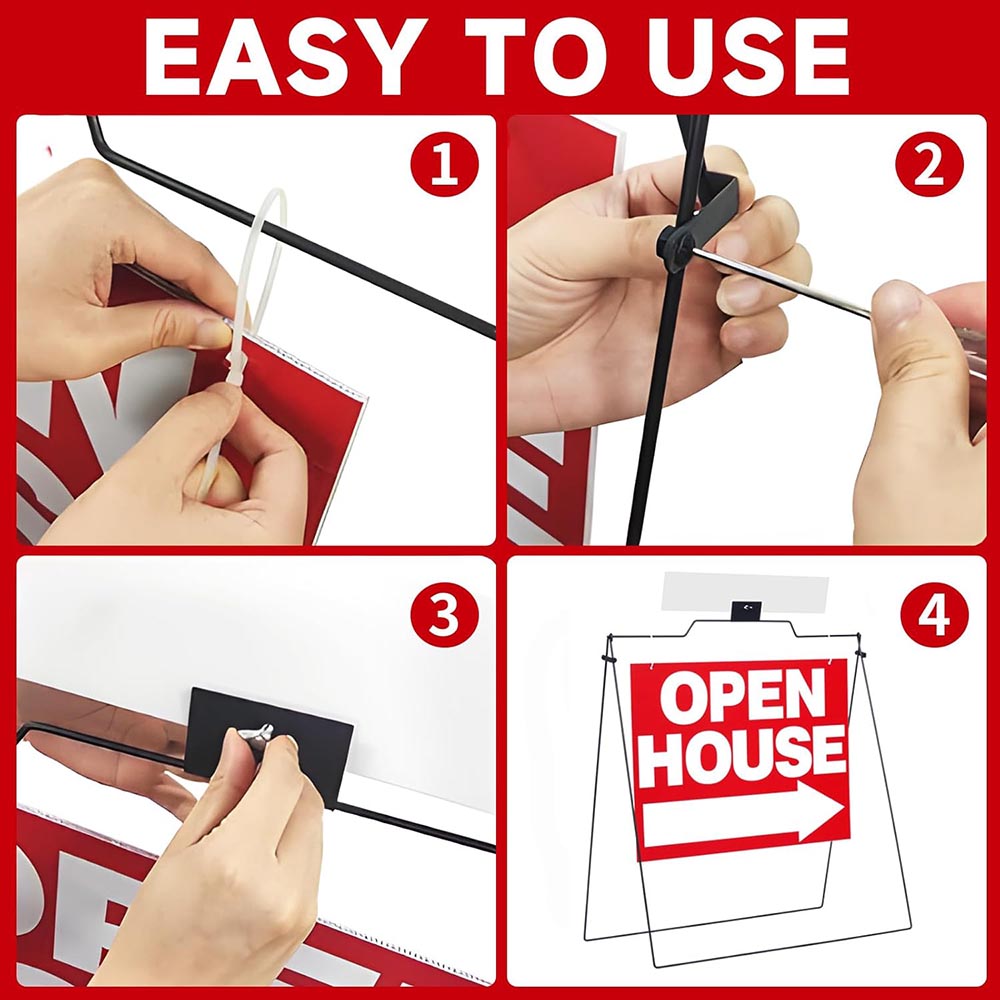 EASY TO USE

1

2

3

4

OPEN HOUSE